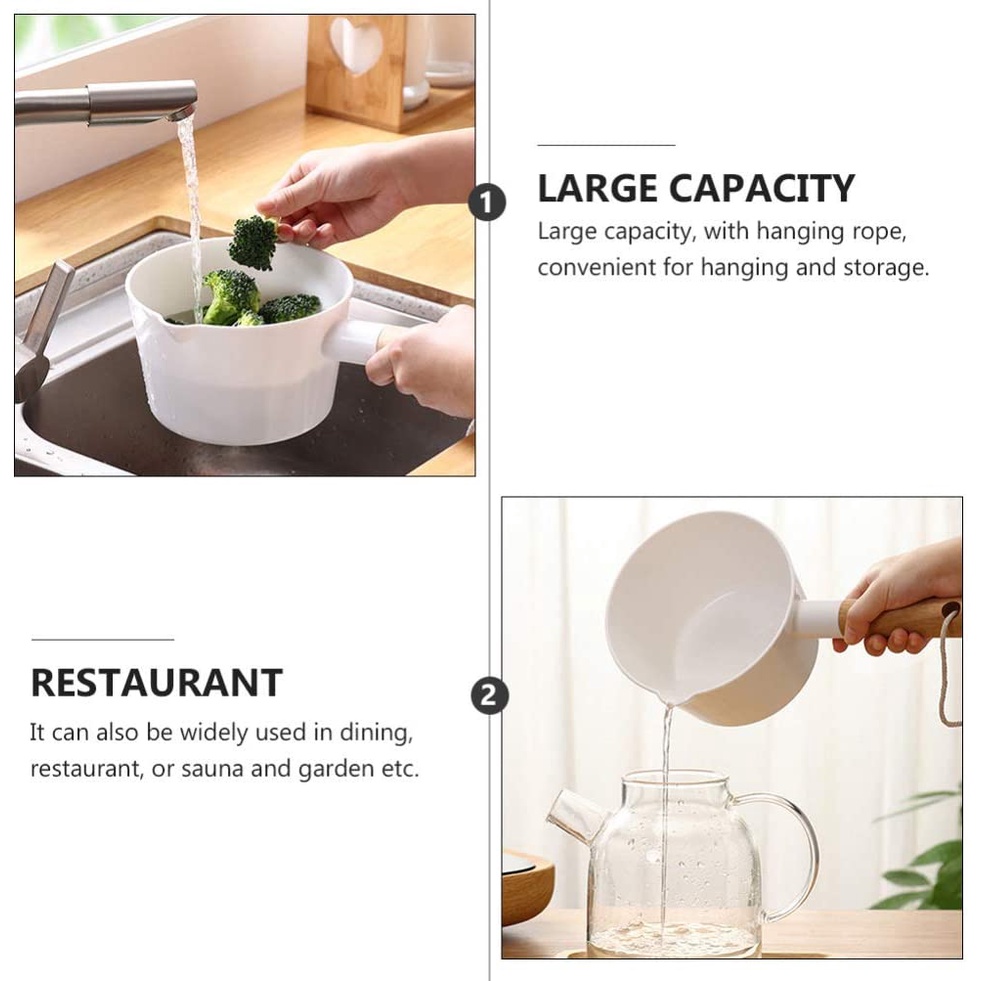 1

LARGE CAPACITY

Large capacity, with hanging rope, convenient for hanging and storage.

RESTAURANT

It can also be widely used in dining, restaurant, or sauna and garden etc.

2