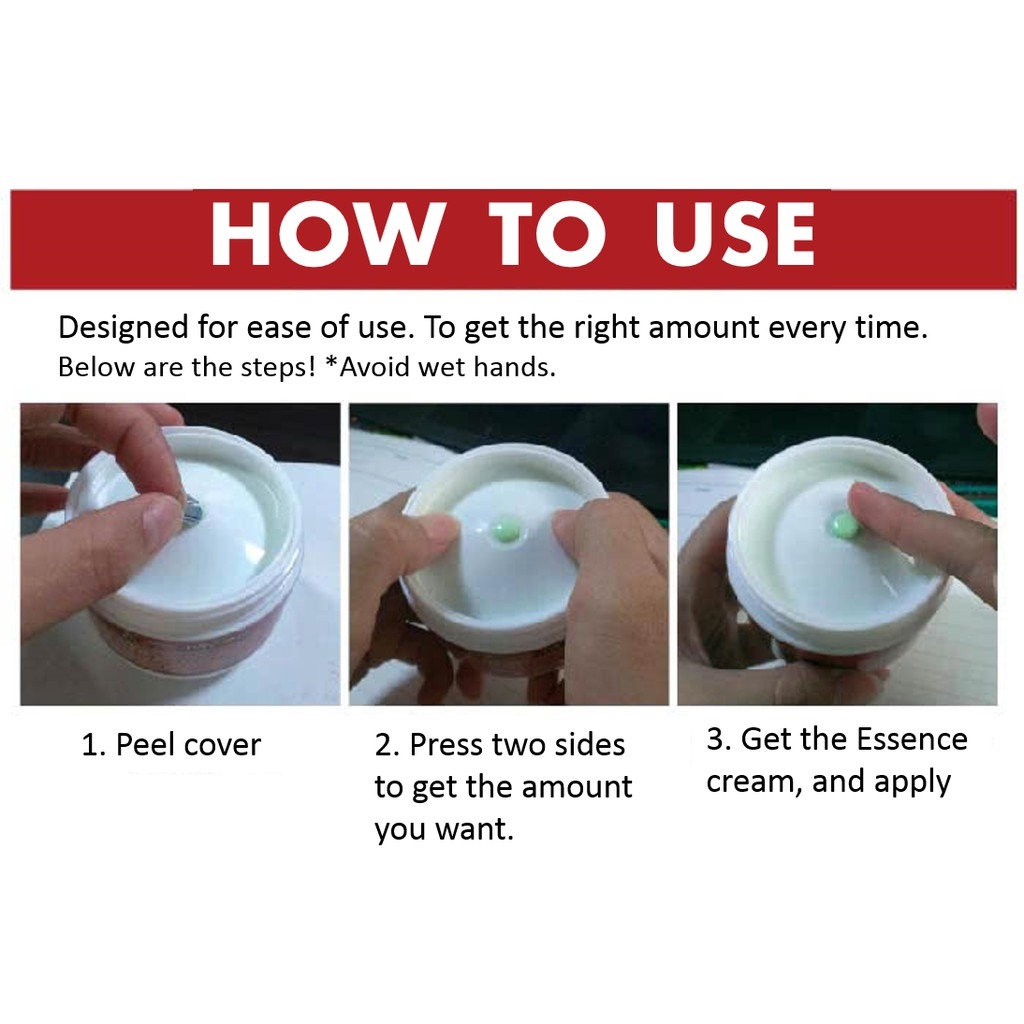 HOW TO USE

Designed for ease of use. To get the right amount every time.
Below are the steps! *Avoid wet hands.

1. Peel cover

2. Press two sides to get the amount you want.

3. Get the Essence cream, and apply