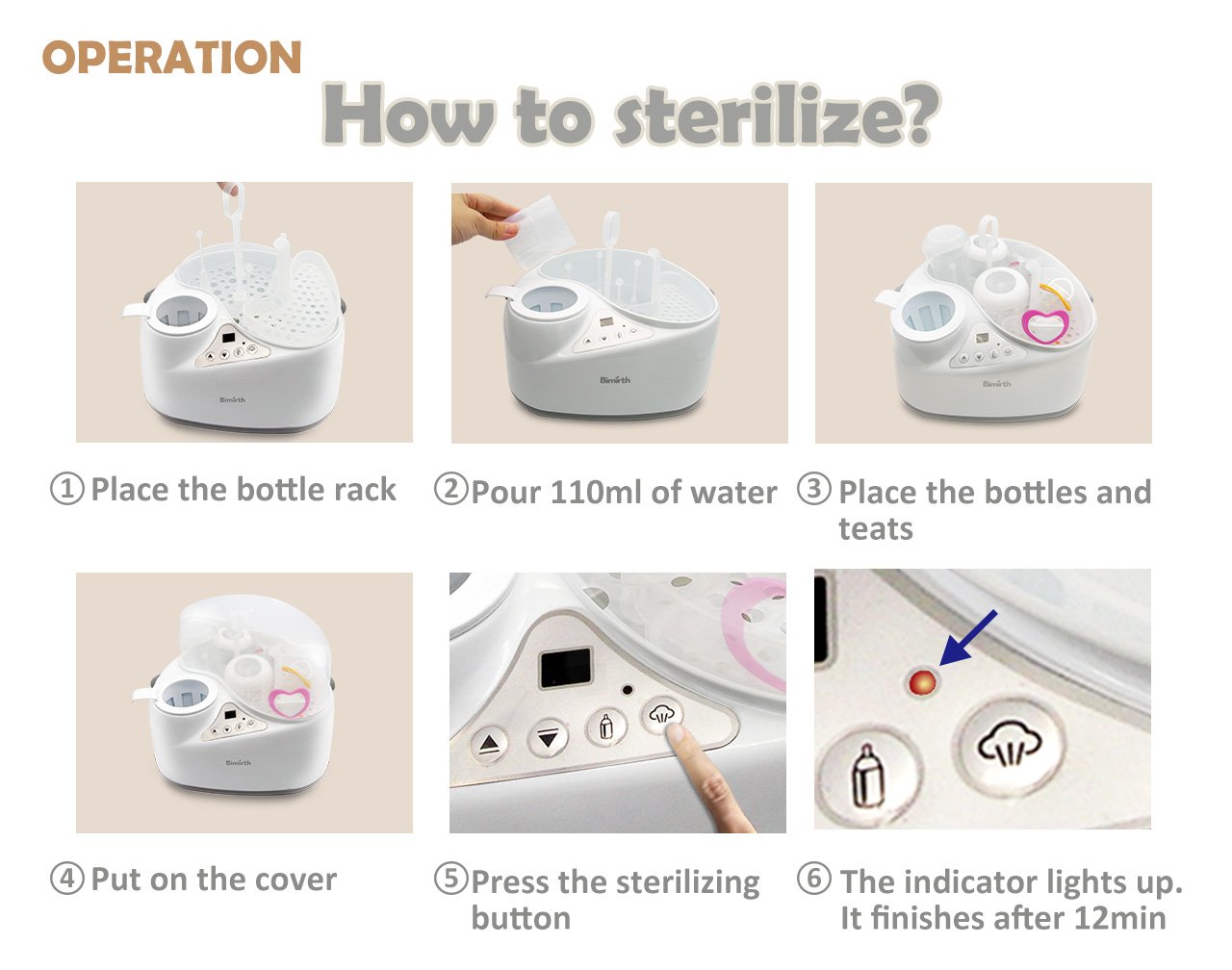 OPERATION

How to sterilize?

Bimirth

Bimirth

Bimirth

① Place the bottle rack

② Pour 110ml of water

③ Place the bottles and teats

Bimirth

④ Put on the cover

⑤ Press the sterilizing button

⑥ The indicator lights up. It finishes after 12min