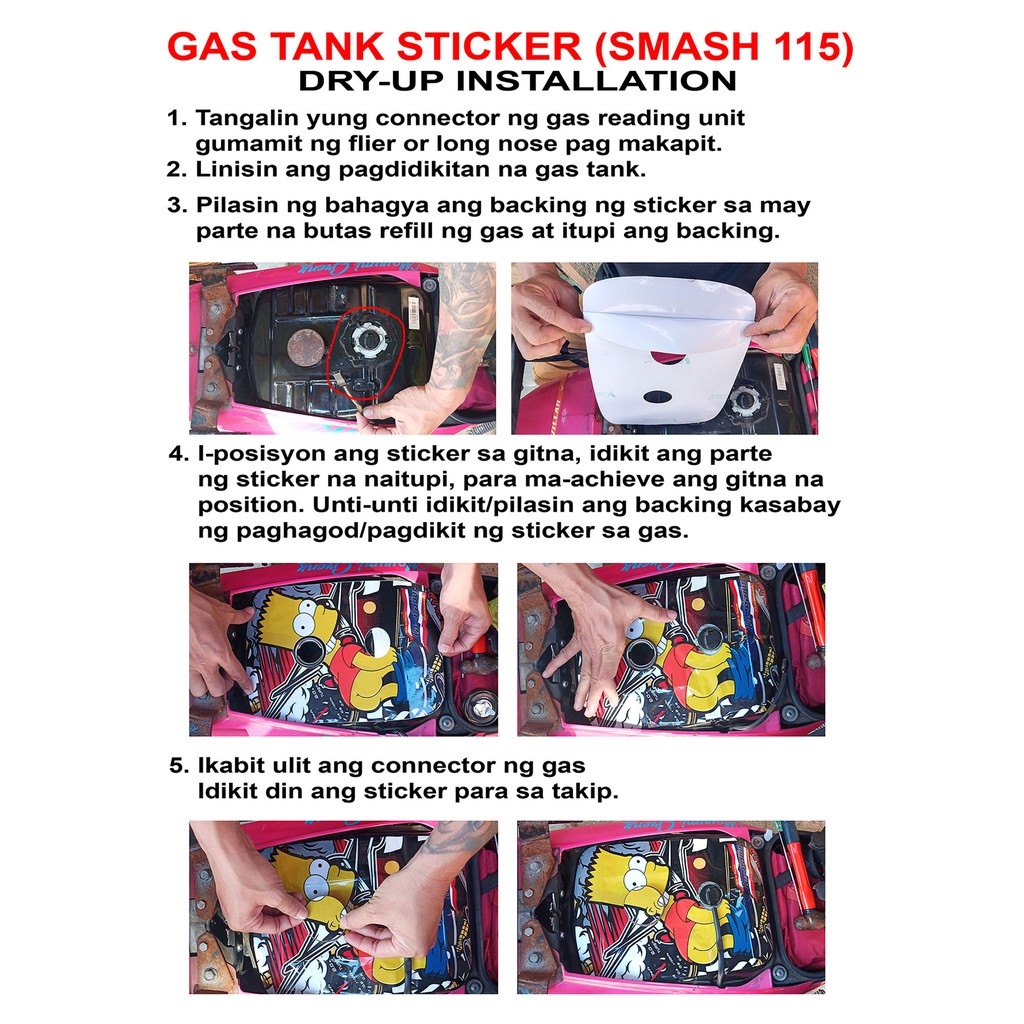 GAS TANK STICKER (SMASH 115)
DRY-UP INSTALLATION

1. Tangalin yung connector ng gas reading unit gumamit ng flier or long nose pag makapit.
2. Linisin ang pagdidikitan na gas tank.
3. Pilasin ng bahagya ang backing ng sticker sa may parte na butas refill ng gas at itupi ang backing.

4. I-posisyon ang sticker sa gitna, idikit ang parte ng sticker na naitupi, para ma-achieve ang gitna na position. Unti-unti idikit/pilasin ang backing kasabay ng paghagod/pagdikit ng sticker sa gas.

5. Ikabit ulit ang connector ng gas
Idikit din ang sticker para sa takip.