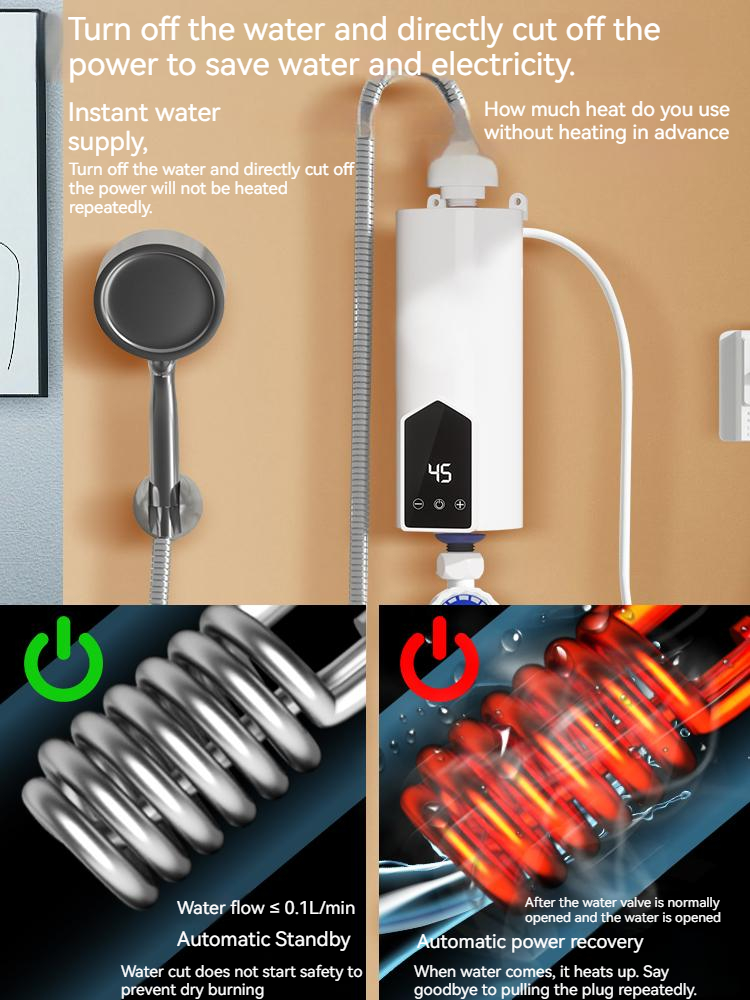 Turn off the water and directly cut off the power to save water and electricity.

Instant water supply,
Turn off the water and directly cut off the power will not be heated repeatedly.

How much heat do you use without heating in advance

45

Water flow ≤ 0.1L/min
Automatic Standby
Water cut does not start safety to prevent dry burning

After the water valve is normally opened and the water is opened
Automatic power recovery
When water comes, it heats up. Say goodbye to pulling the plug repeatedly.