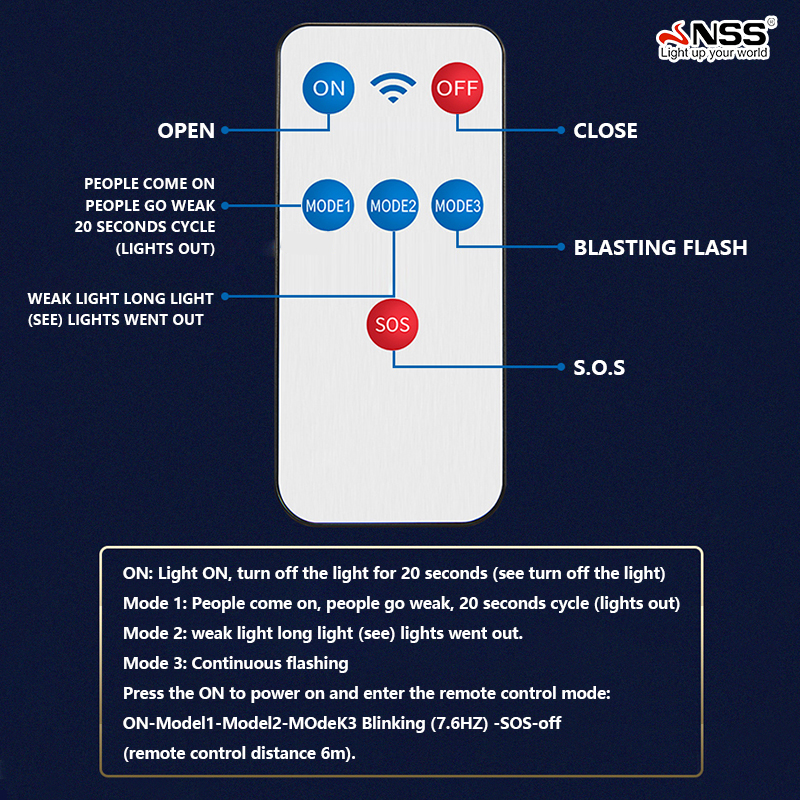 NSS®
Light up your world

ON
OFF
OPEN
CLOSE

PEOPLE COME ON
PEOPLE GO WEAK
20 SECONDS CYCLE
(LIGHTS OUT)

MODE1
MODE2
MODE3

BLASTING FLASH

WEAK LIGHT LONG LIGHT
(SEE) LIGHTS WENT OUT

SOS
S.O.S

ON: Light ON, turn off the light for 20 seconds (see turn off the light)
Mode 1: People come on, people go weak, 20 seconds cycle (lights out)
Mode 2: weak light long light (see) lights went out.
Mode 3: Continuous flashing
Press the ON to power on and enter the remote control mode:
ON-Model1-Model2-MOdeK3 Blinking (7.6HZ) -SOS-off
(remote control distance 6m).