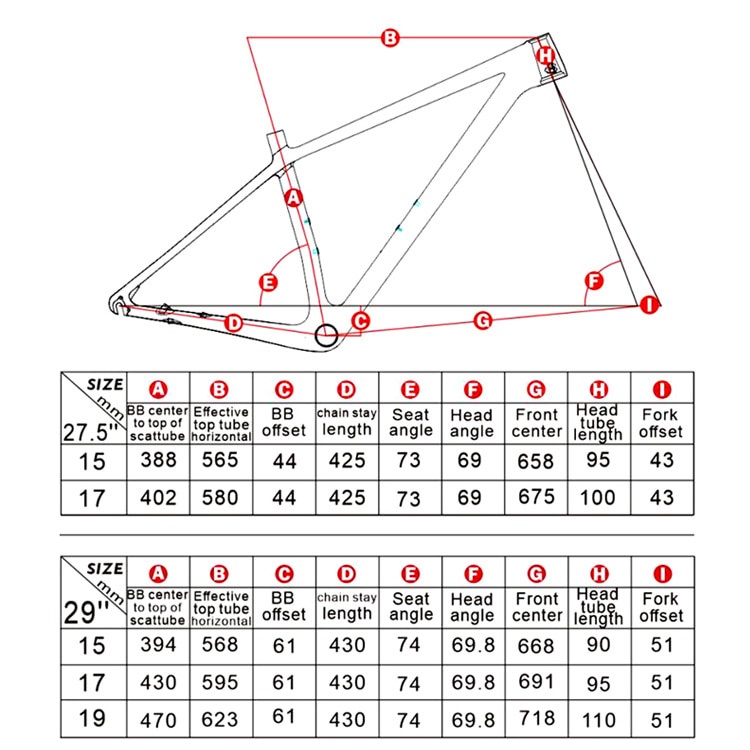 B
H
A
E
F
I
D
C
G

| SIZE mm 27.5'' | A BB center to top of scattube | B Effective top tube horizontal | C BB offset | D chain stay length | E Seat angle | F Head angle | G Front center | H Head tube length | I Fork offset |
|---|---|---|---|---|---|---|---|---|---|
| 15 | 388 | 565 | 44 | 425 | 73 | 69 | 658 | 95 | 43 |
| 17 | 402 | 580 | 44 | 425 | 73 | 69 | 675 | 100 | 43 |

| SIZE mm 29'' | A BB center to top of scattube | B Effective top tube horizontal | C BB offset | D chain stay length | E Seat angle | F Head angle | G Front center | H Head tube length | I Fork offset |
|---|---|---|---|---|---|---|---|---|---|
| 15 | 394 | 568 | 61 | 430 | 74 | 69.8 | 668 | 90 | 51 |
| 17 | 430 | 595 | 61 | 430 | 74 | 69.8 | 691 | 95 | 51 |
| 19 | 470 | 623 | 61 | 430 | 74 | 69.8 | 718 | 110 | 51 |