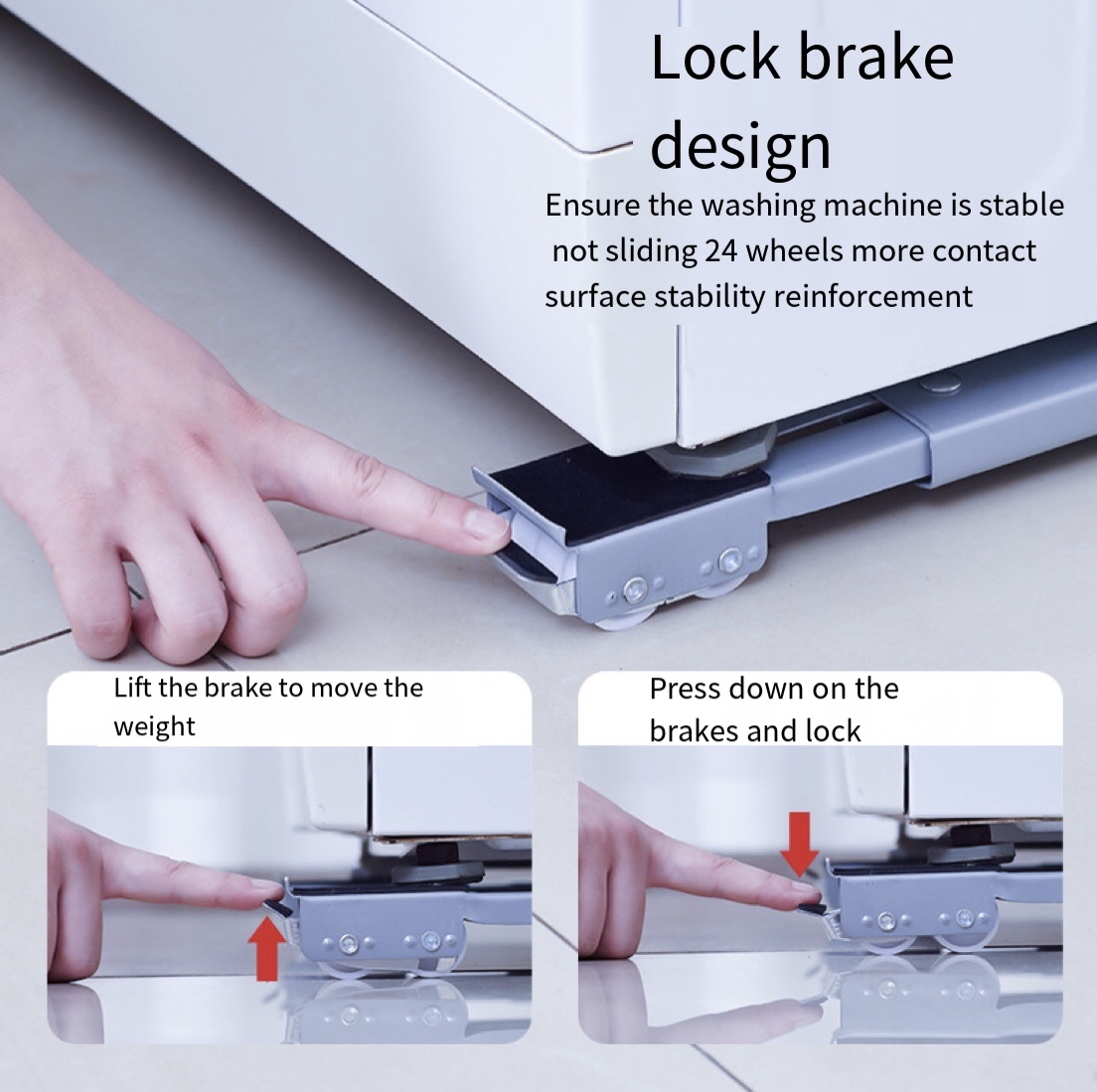 Lock brake design

Ensure the washing machine is stable not sliding 24 wheels more contact surface stability reinforcement

Lift the brake to move the weight

Press down on the brakes and lock