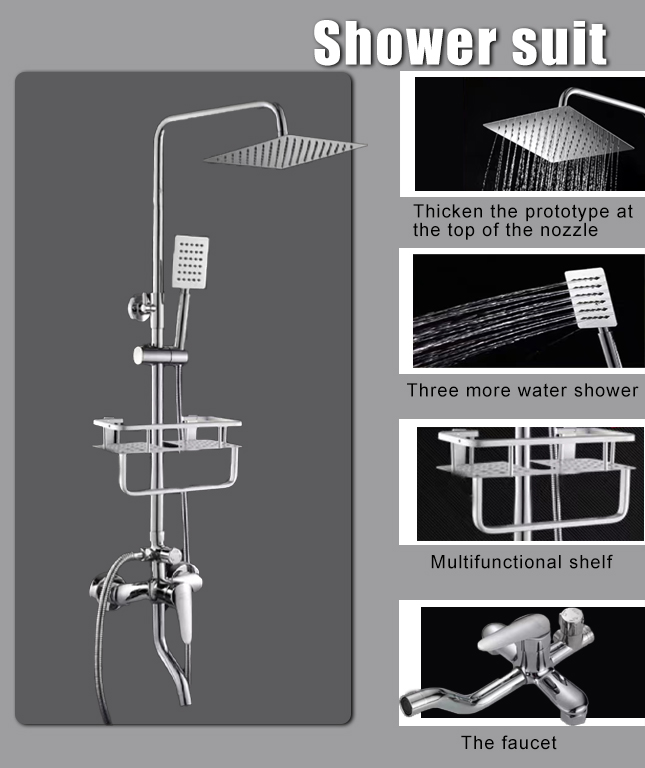 Shower suit

Thicken the prototype at the top of the nozzle

Three more water shower

Multifunctional shelf

The faucet